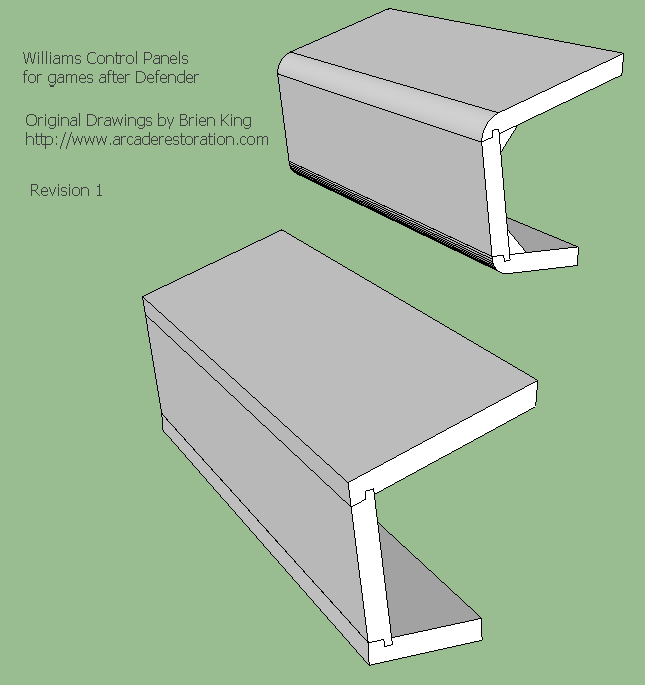 Williams Control Panels
for games after Defender

Original Drawings by Brien King
http://www.arcaderestoration.com

Revision 1